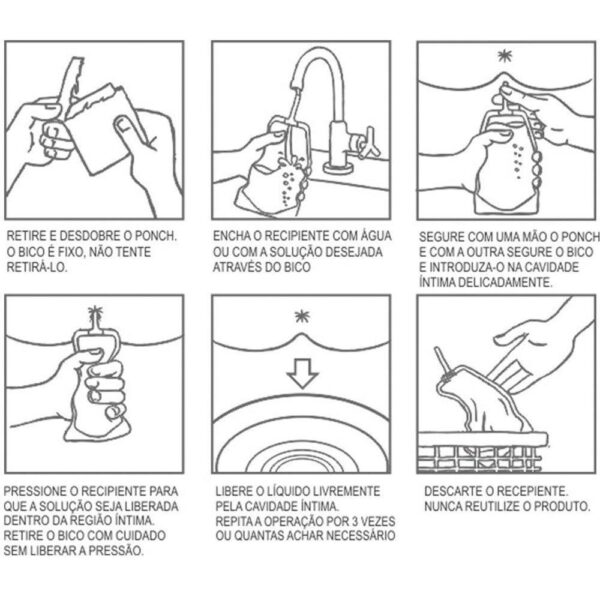 RETIRE E DESDOBRE O PONCH. O BICO É FIXO, NÃO TENTE RETIRÁ-LO.

ENCHA O RECIPIENTE COM ÁGUA OU COM A SOLUÇÃO DESEJADA ATRAVÉS DO BICO

SEGURE COM UMA MÃO O PONCH E COM A OUTRA SEGURE O BICO E INTRODUZA-O NA CAVIDADE ÍNTIMA DELICADAMENTE.

PRESSIONE O RECIPIENTE PARA QUE A SOLUÇÃO SEJA LIBERADA DENTRO DA REGIÃO ÍNTIMA. RETIRE O BICO COM CUIDADO SEM LIBERAR A PRESSÃO.

LIBERE O LÍQUIDO LIVREMENTE PELA CAVIDADE ÍNTIMA. REPITA A OPERAÇÃO POR 3 VEZES OU QUANTAS ACHAR NECESSÁRIO

DESCARTE O RECEPIENTE. NUNCA REUTILIZE O PRODUTO.